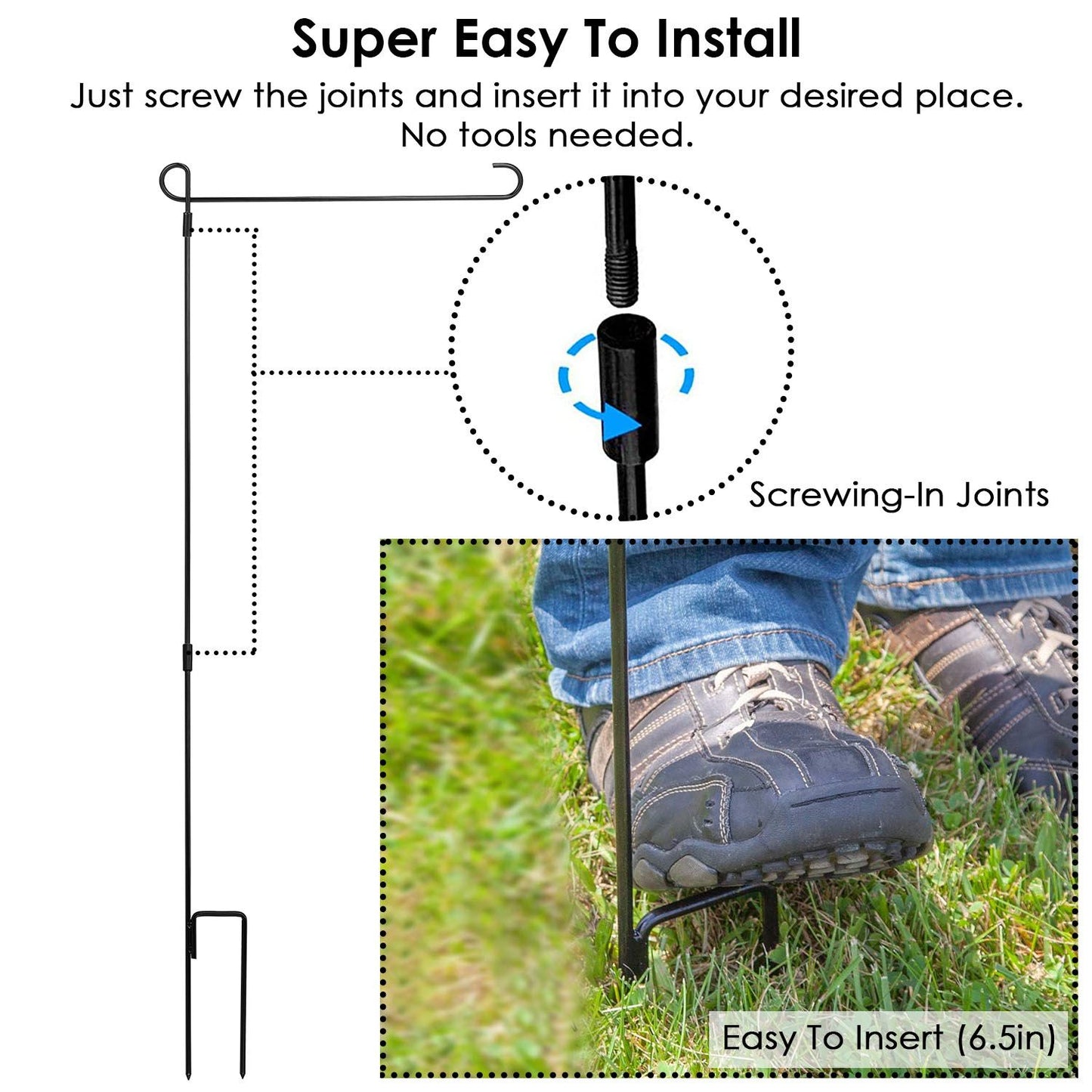 Super Easy To Install

Just screw the joints and insert it into your desired place. No tools needed.

Screwing-In Joints

Easy To Insert (6.5in)